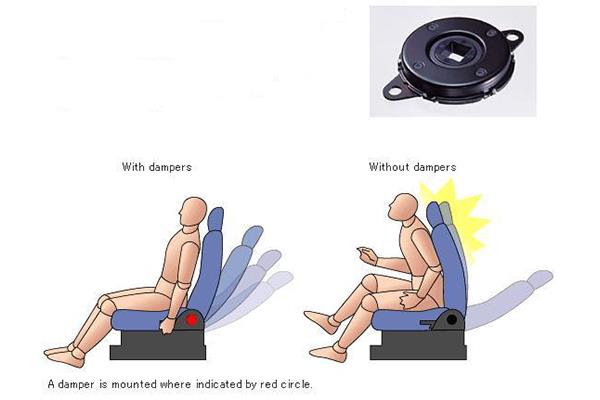 With dampers

Without dampers

A damper is mounted where indicated by red circle.